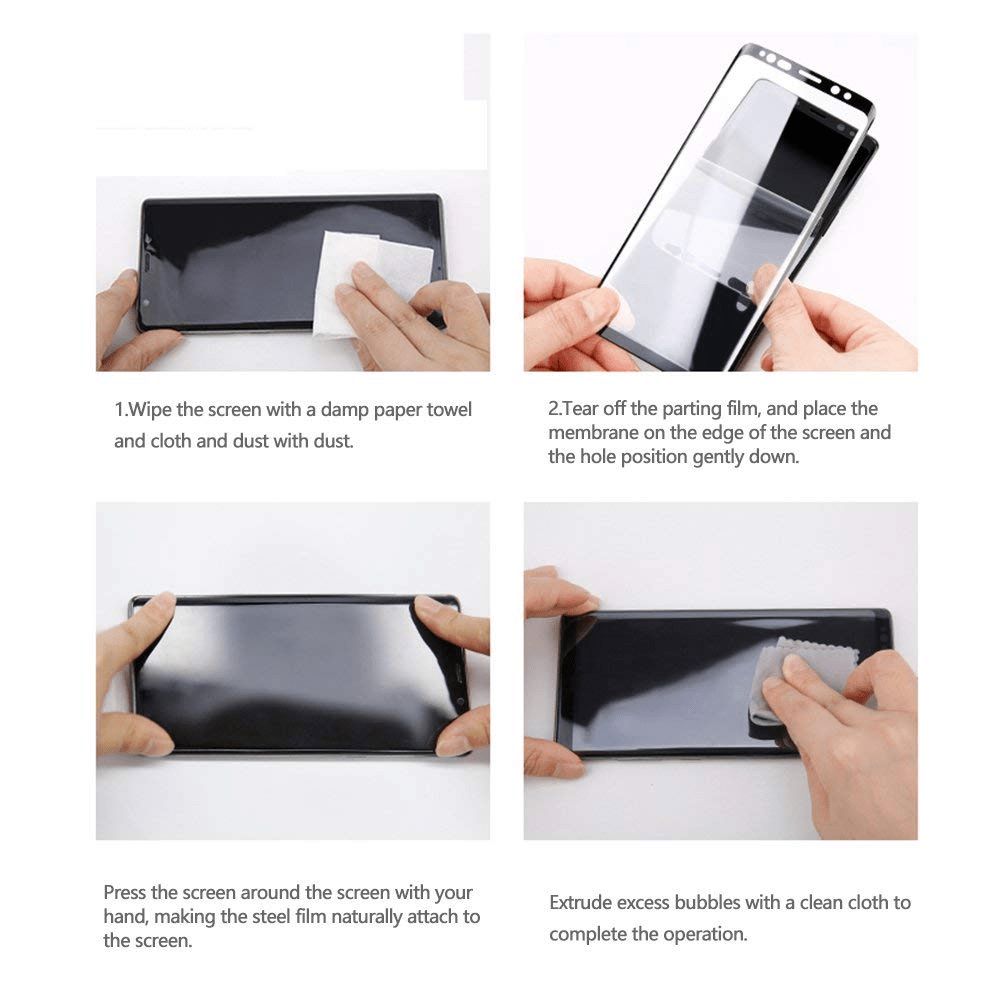 1.Wipe the screen with a damp paper towel and cloth and dust with dust.

2.Tear off the parting film, and place the membrane on the edge of the screen and the hole position gently down.

Press the screen around the screen with your hand, making the steel film naturally attach to the screen.

Extrude excess bubbles with a clean cloth to complete the operation.